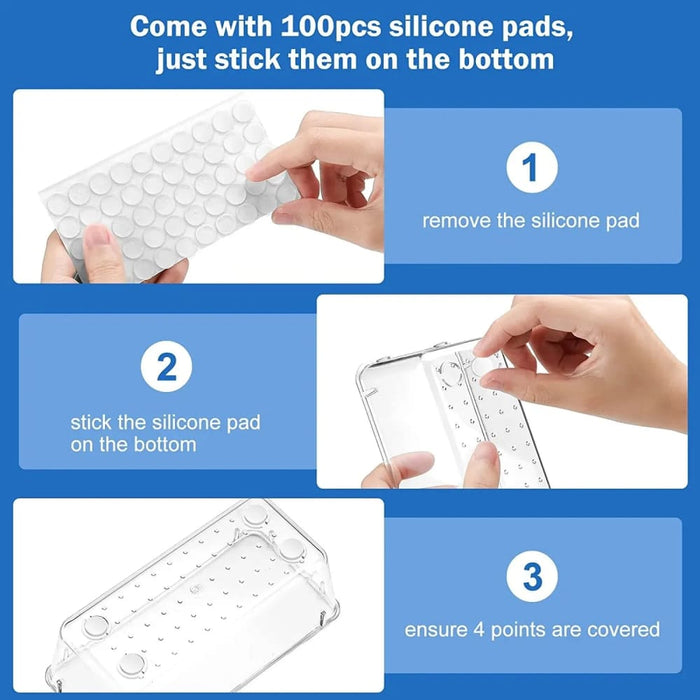 Come with 100pcs silicone pads, just stick them on the bottom

1

remove the silicone pad

2

stick the silicone pad on the bottom

3

ensure 4 points are covered