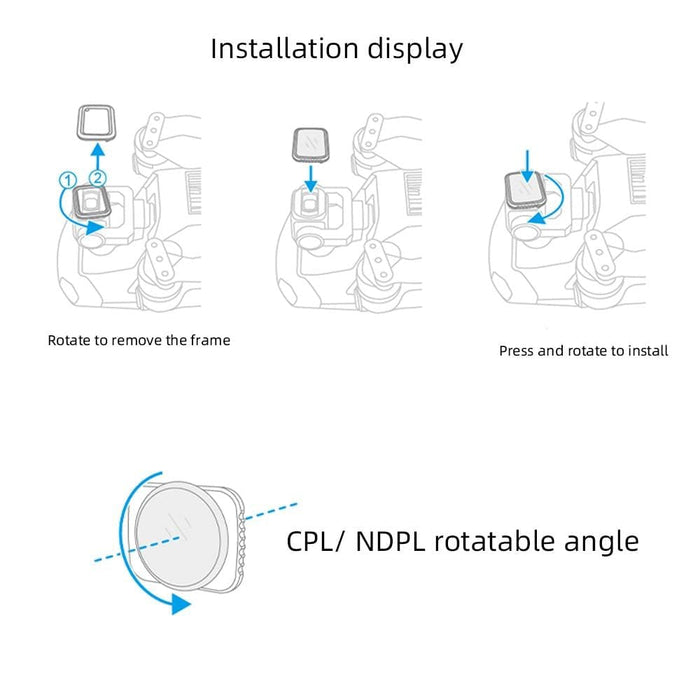 Installation display

①
②

Rotate to remove the frame

Press and rotate to install

CPL/ NDPL rotatable angle