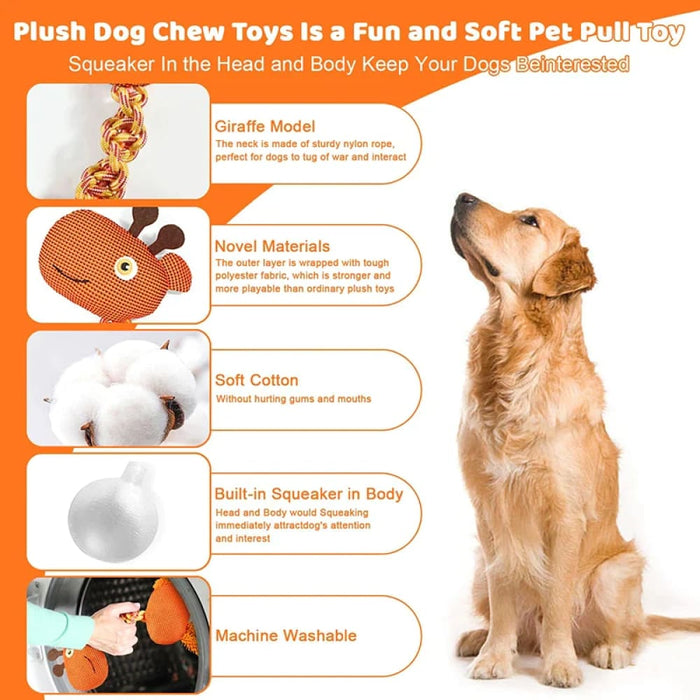 Plush Dog Chew Toys Is a Fun and Soft Pet Pull Toy
Squeaker In the Head and Body Keep Your Dogs Beinterested

Giraffe Model
The neck is made of sturdy nylon rope, perfect for dogs to tug of war and interact

Novel Materials
The outer layer is wrapped with tough polyester fabric, which is stronger and more playable than ordinary plush toys

Soft Cotton
Without hurting gums and mouths

Built-in Squeaker in Body
Head and Body would Squeaking immediately attractdog's attention and interest

Machine Washable