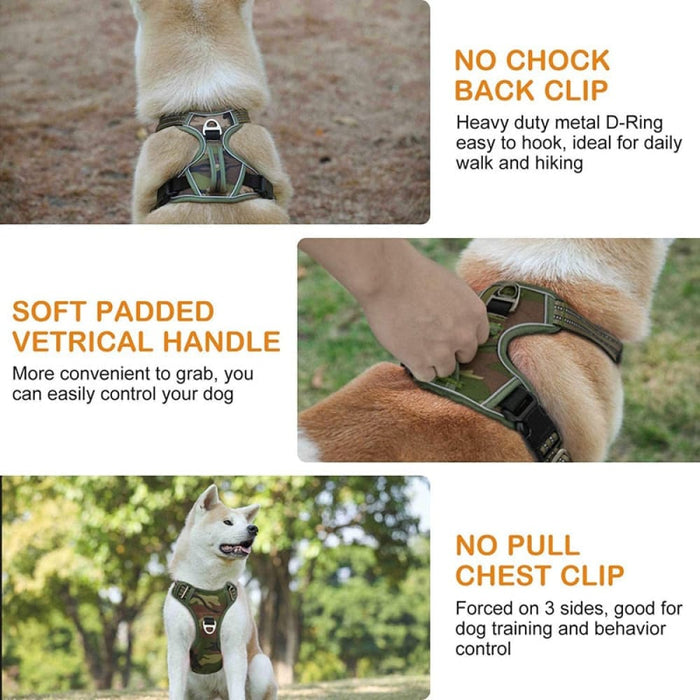 NO CHOCK BACK CLIP
Heavy duty metal D-Ring easy to hook, ideal for daily walk and hiking

SOFT PADDED VETRICAL HANDLE
More convenient to grab, you can easily control your dog

NO PULL CHEST CLIP
Forced on 3 sides, good for dog training and behavior control