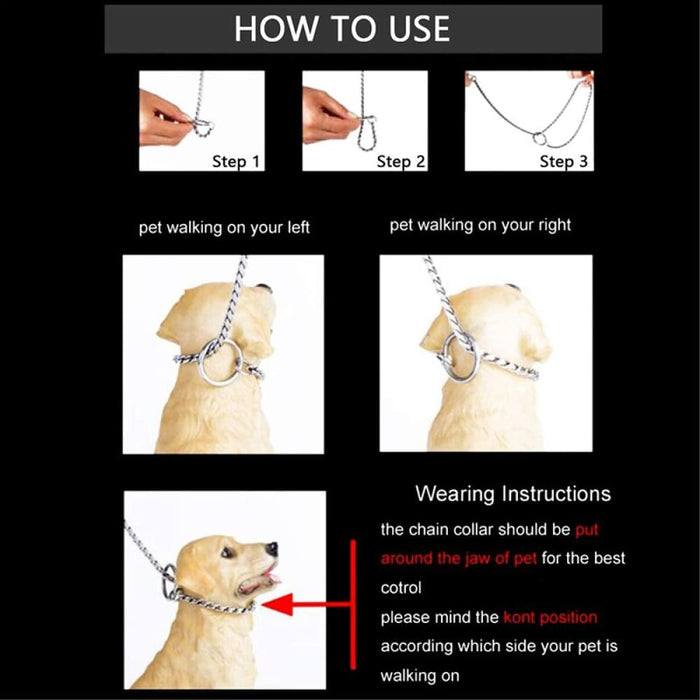 HOW TO USE

Step 1

Step 2

Step 3

pet walking on your left

pet walking on your right

Wearing Instructions

the chain collar should be put around the jaw of pet for the best cotrol
please mind the kont position according which side your pet is walking on