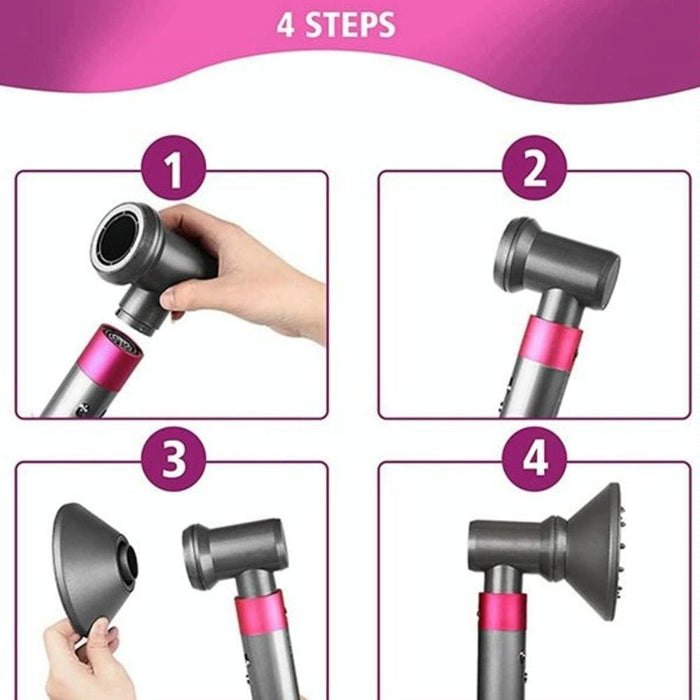 4 STEPS

1

2

3

4