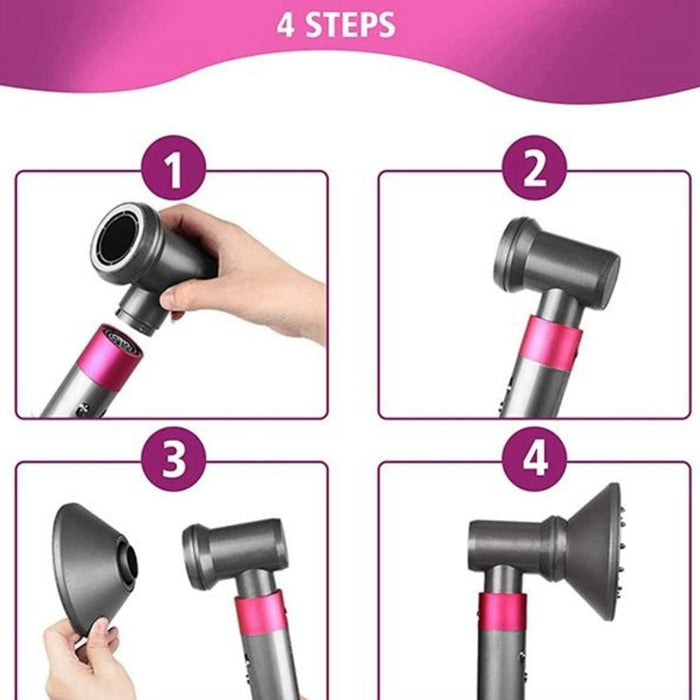 4 STEPS

1

2

3

4