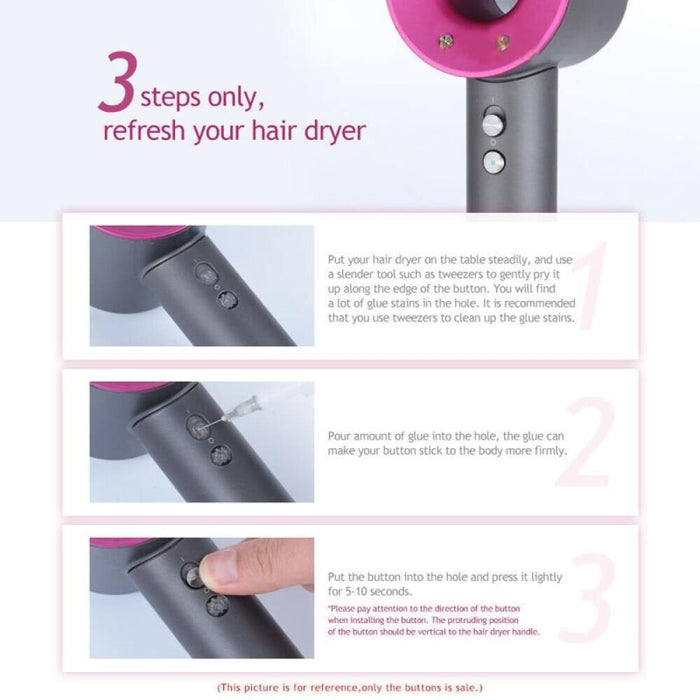 3 steps only,
refresh your hair dryer

Put your hair dryer on the table steadily, and use a slender tool such as tweezers to gently pry it up along the edge of the button. You will find a lot of glue stains in the hole. It is recommended that you use tweezers to clean up the glue stains.

1

Pour amount of glue into the hole, the glue can make your button stick to the body more firmly.

2

Put the button into the hole and press it lightly for 5-10 seconds.

*Please pay attention to the direction of the button when installing the button. The protruding position of the button should be vertical to the hair dryer handle.

3

(This picture is for reference,only the buttons is sale.)