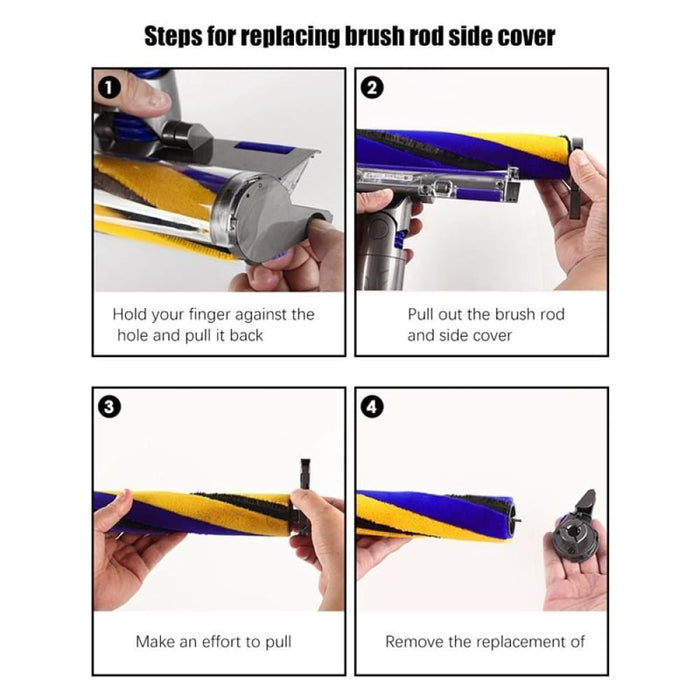 Steps for replacing brush rod side cover

1

Hold your finger against the hole and pull it back

2

Pull out the brush rod and side cover

3

Make an effort to pull

4

Remove the replacement of