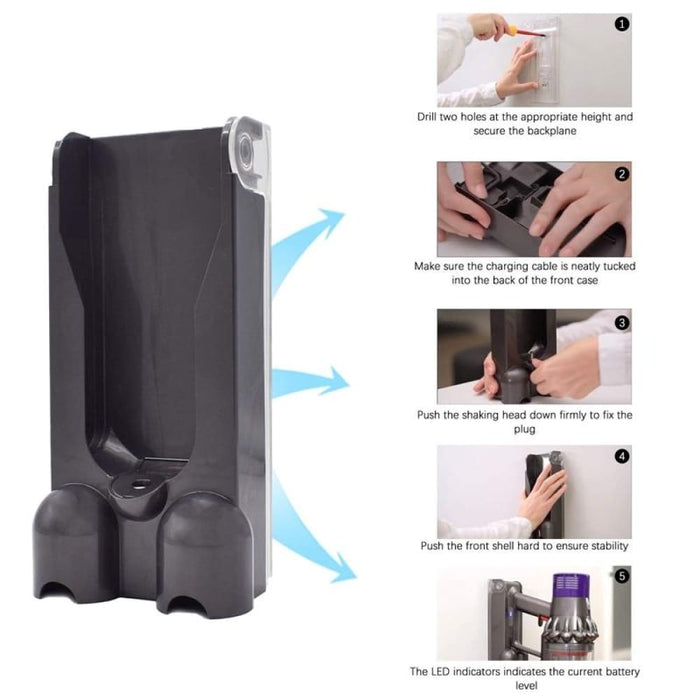 1

Drill two holes at the appropriate height and secure the backplane

2

Make sure the charging cable is neatly tucked into the back of the front case

3

Push the shaking head down firmly to fix the plug

4

Push the front shell hard to ensure stability

5

The LED indicators indicates the current battery level