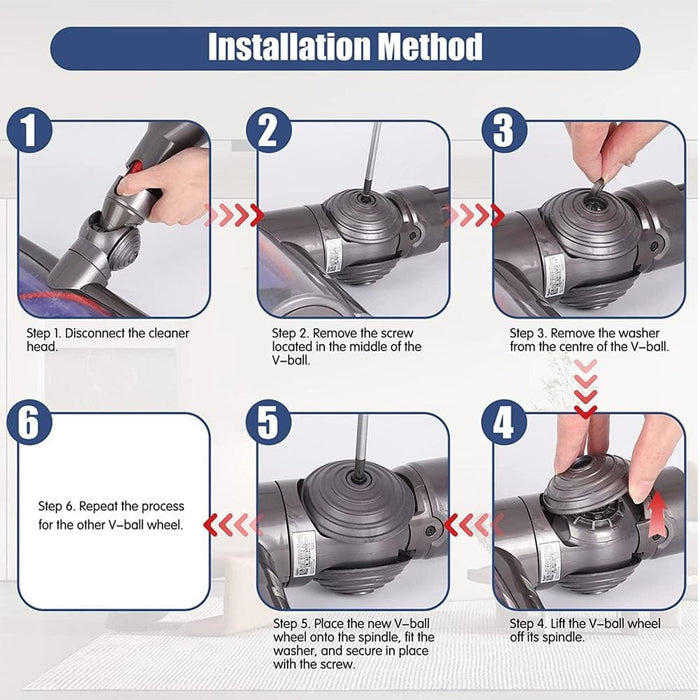 Installation Method

1

Step 1. Disconnect the cleaner head.

2

Step 2. Remove the screw located in the middle of the V-ball.

3

Step 3. Remove the washer from the centre of the V-ball.

4

Step 4. Lift the V-ball wheel off its spindle.

5

Step 5. Place the new V-ball wheel onto the spindle, fit the washer, and secure in place with the screw.

6

Step 6. Repeat the process for the other V-ball wheel.