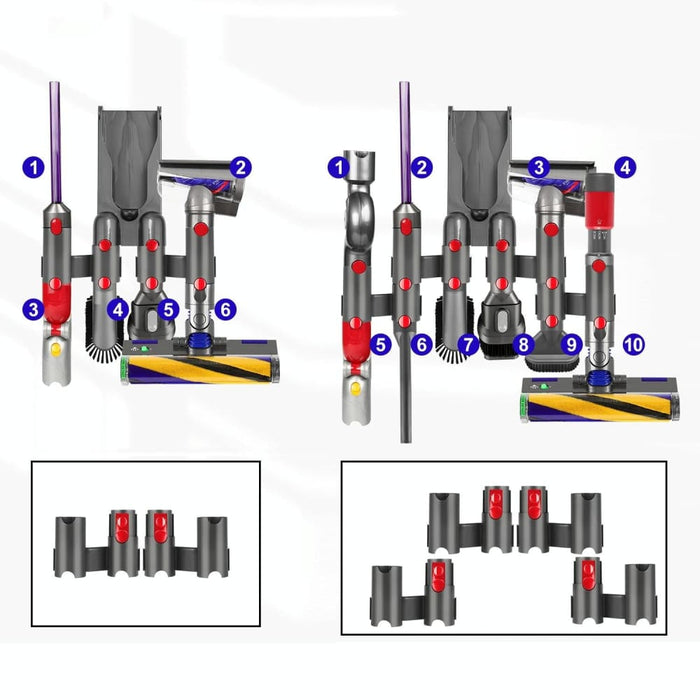 1
2
3
4
5
6

1
2
3
4
5
6
7
8
9
10