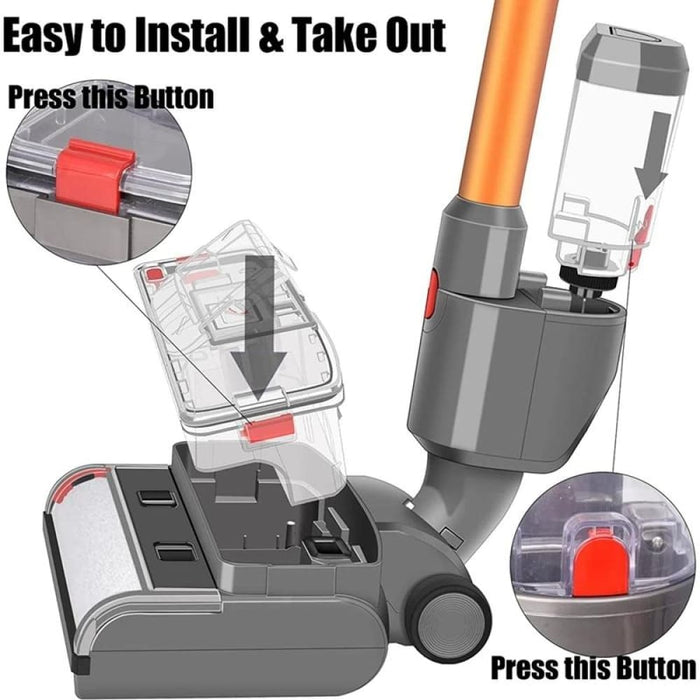 Easy to Install & Take Out

Press this Button

Press this Button