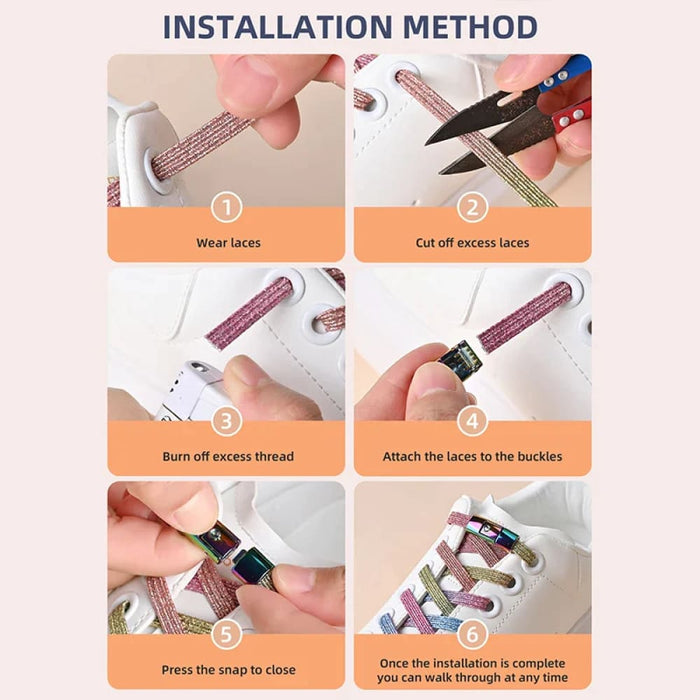 INSTALLATION METHOD

1
Wear laces

2
Cut off excess laces

3
Burn off excess thread

4
Attach the laces to the buckles

5
Press the snap to close

6
Once the installation is complete you can walk through at any time