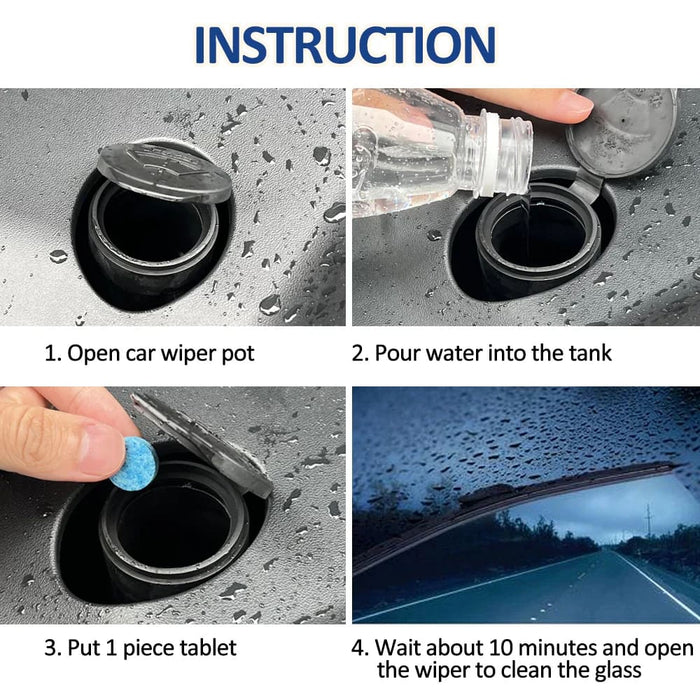 INSTRUCTION

1. Open car wiper pot

2. Pour water into the tank

3. Put 1 piece tablet

4. Wait about 10 minutes and open the wiper to clean the glass