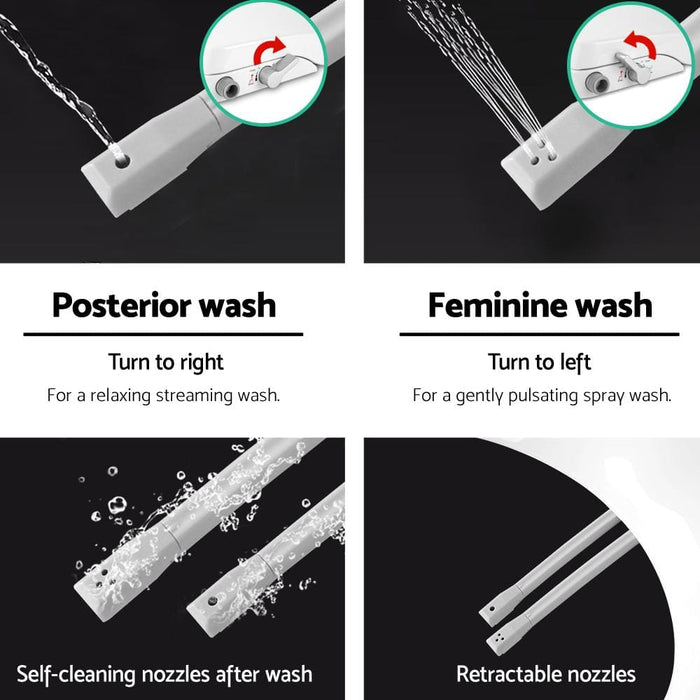 Posterior wash

Turn to right

For a relaxing streaming wash.

Feminine wash

Turn to left

For a gently pulsating spray wash.

Self-cleaning nozzles after wash

Retractable nozzles