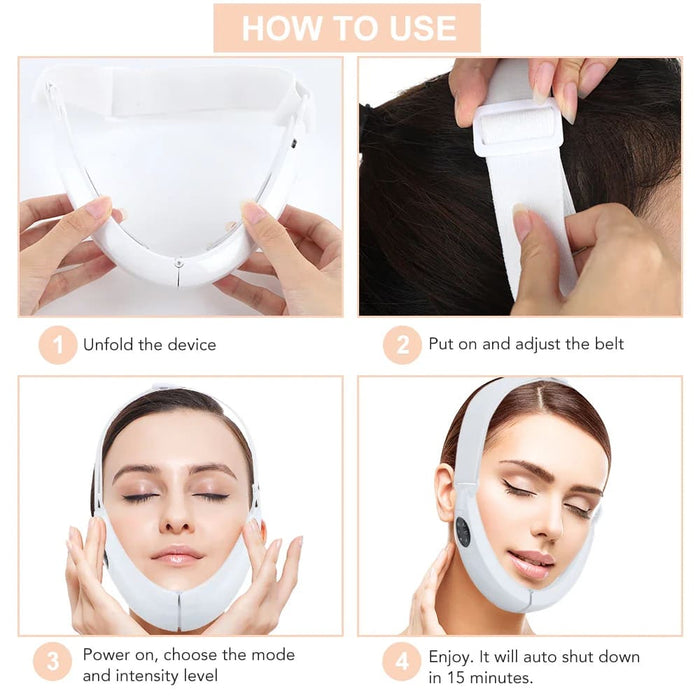 HOW TO USE

1 Unfold the device

2 Put on and adjust the belt

3 Power on, choose the mode and intensity level

4 Enjoy. It will auto shut down in 15 minutes.