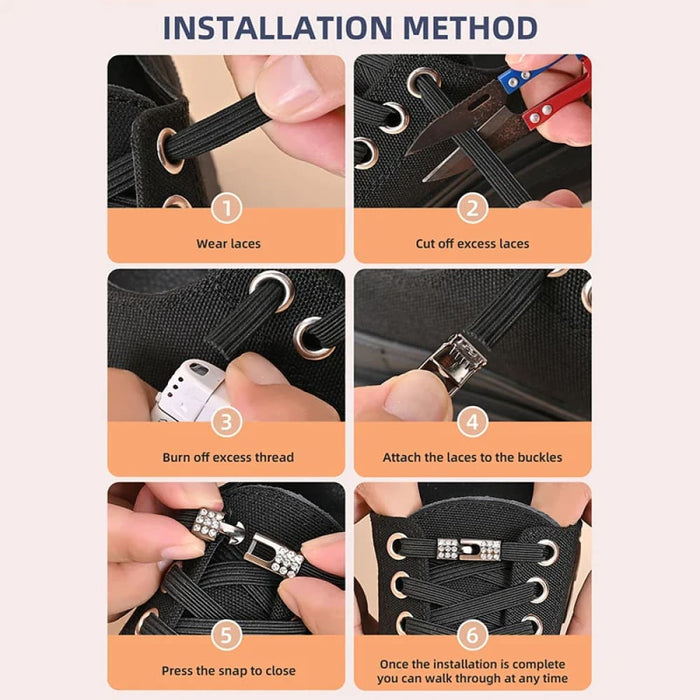 INSTALLATION METHOD

1
Wear laces

2
Cut off excess laces

3
Burn off excess thread

4
Attach the laces to the buckles

5
Press the snap to close

6
Once the installation is complete you can walk through at any time