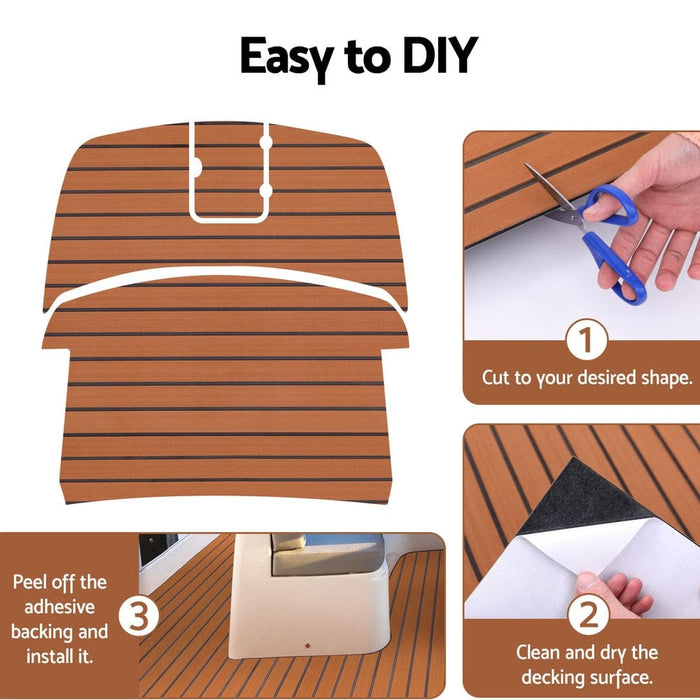 Easy to DIY

1
Cut to your desired shape.

2
Clean and dry the decking surface.

Peel off the adhesive backing and install it.
3