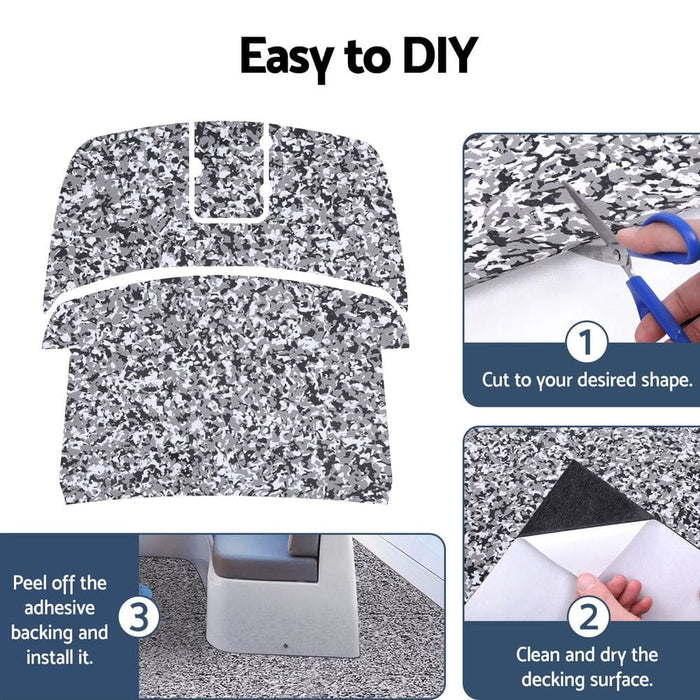 Easy to DIY

1
Cut to your desired shape.

2
Clean and dry the decking surface.

3
Peel off the adhesive backing and install it.