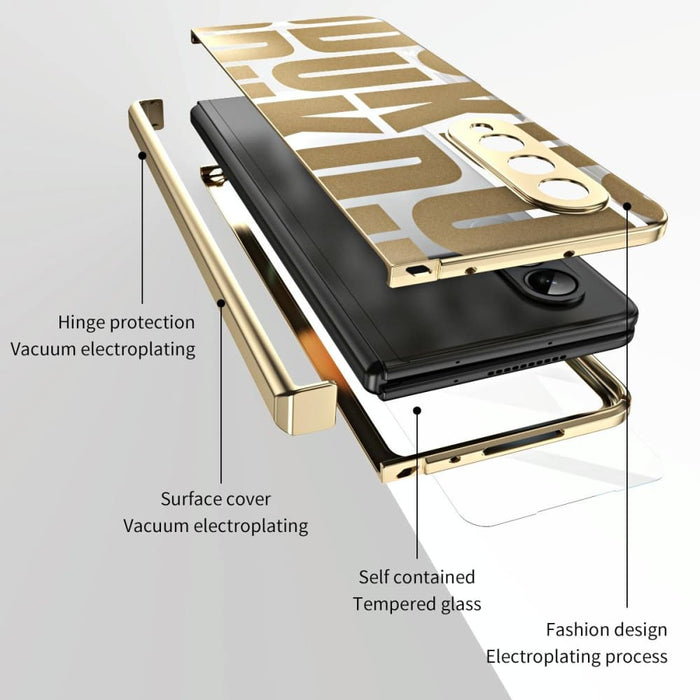 Hinge protection
Vacuum electroplating

Surface cover
Vacuum electroplating

Self contained
Tempered glass

Fashion design
Electroplating process