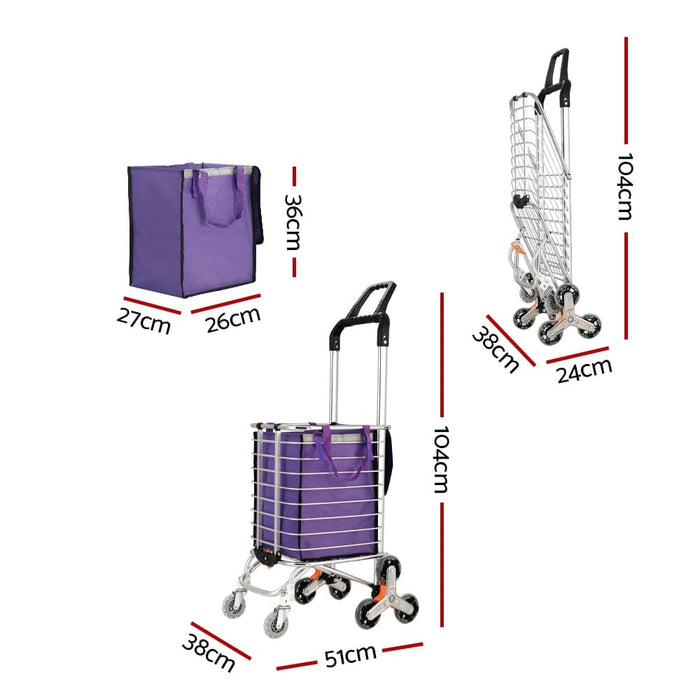 36cm

27cm
26cm

104cm

38cm
24cm

104cm

38cm
51cm