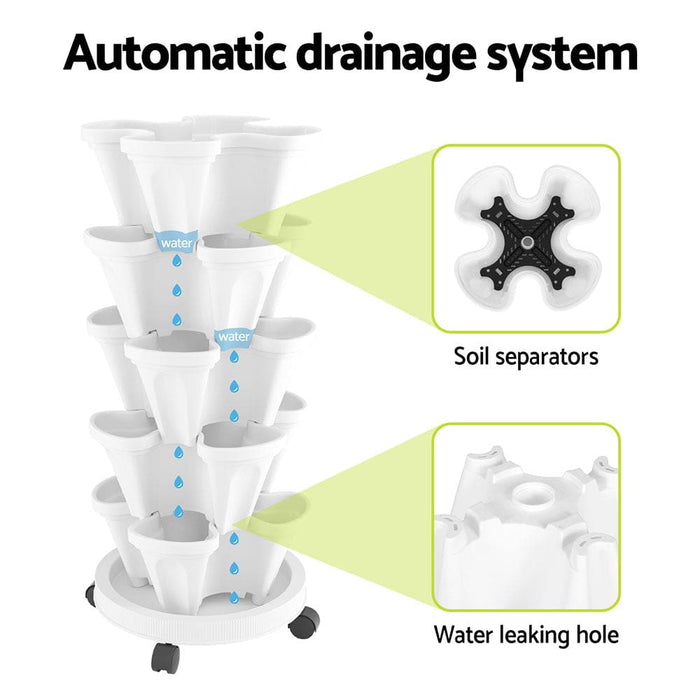 Automatic drainage system

water

water

Soil separators

Water leaking hole