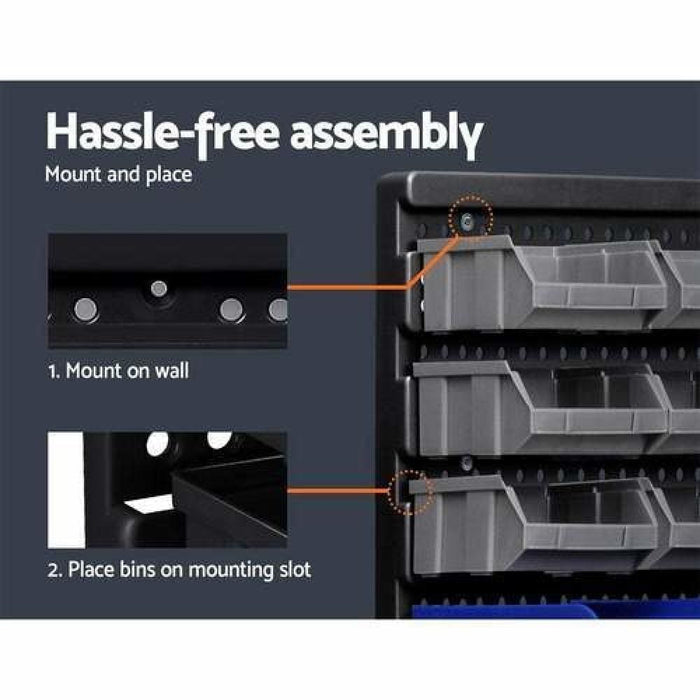 Hassle-free assembly
Mount and place

1. Mount on wall

2. Place bins on mounting slot