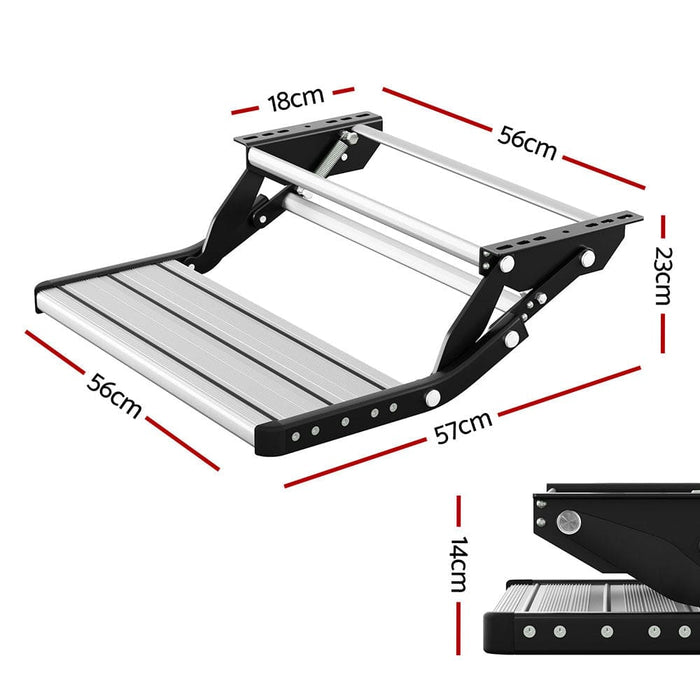 18cm
56cm
23cm
56cm
57cm
14cm