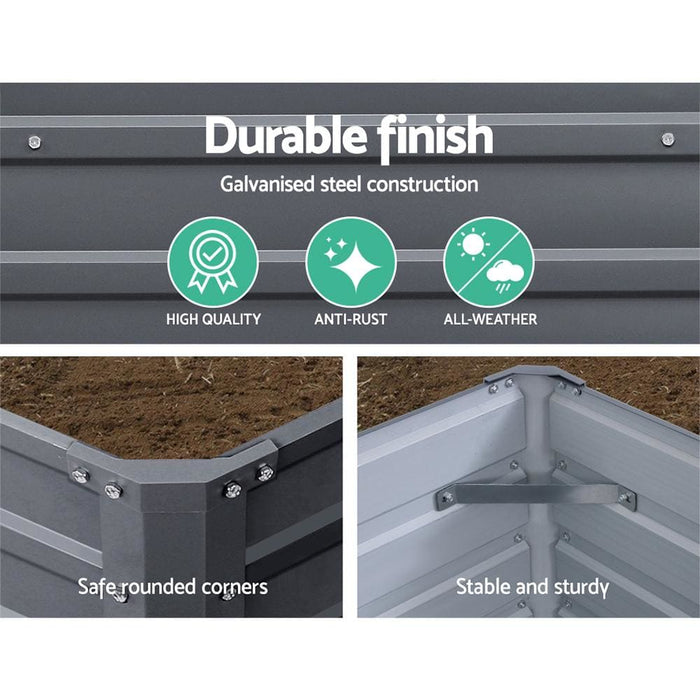 Durable finish

Galvanised steel construction

HIGH QUALITY

ANTI-RUST

ALL-WEATHER

Safe rounded corners

Stable and sturdy