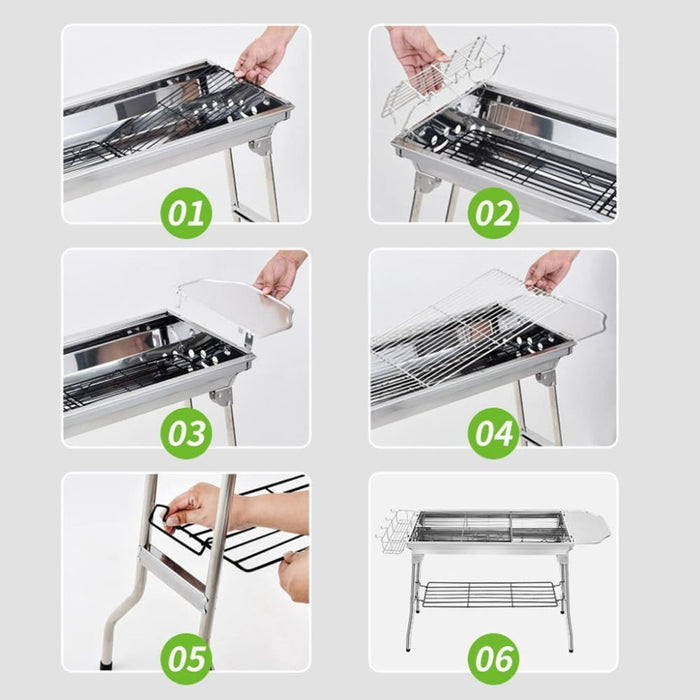 01

02

03

04

05

06