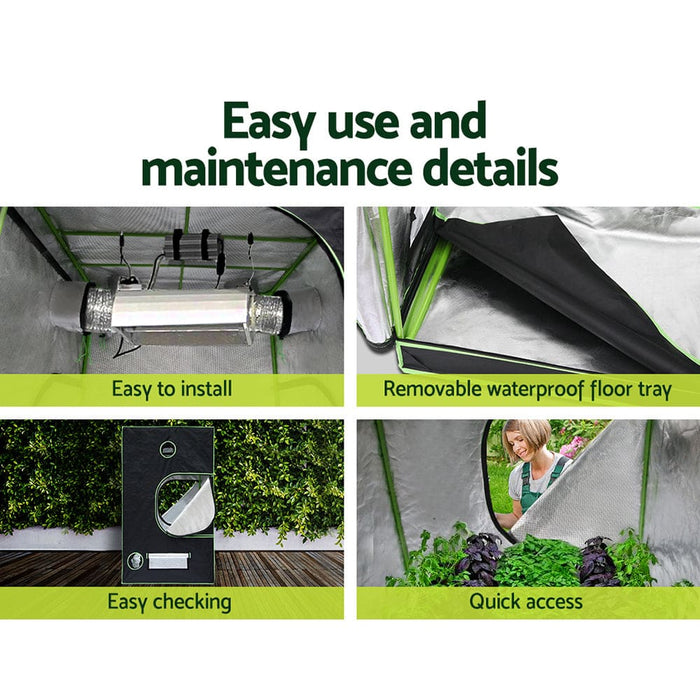 Easy use and maintenance details

Easy to install

Removable waterproof floor tray

Easy checking

Quick access