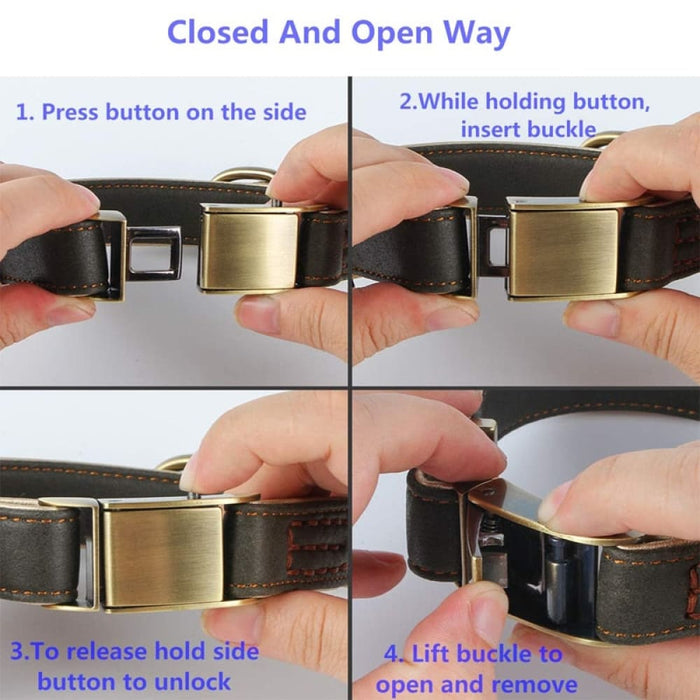 Closed And Open Way

1. Press button on the side

2.While holding button, insert buckle

3.To release hold side button to unlock

4. Lift buckle to open and remove