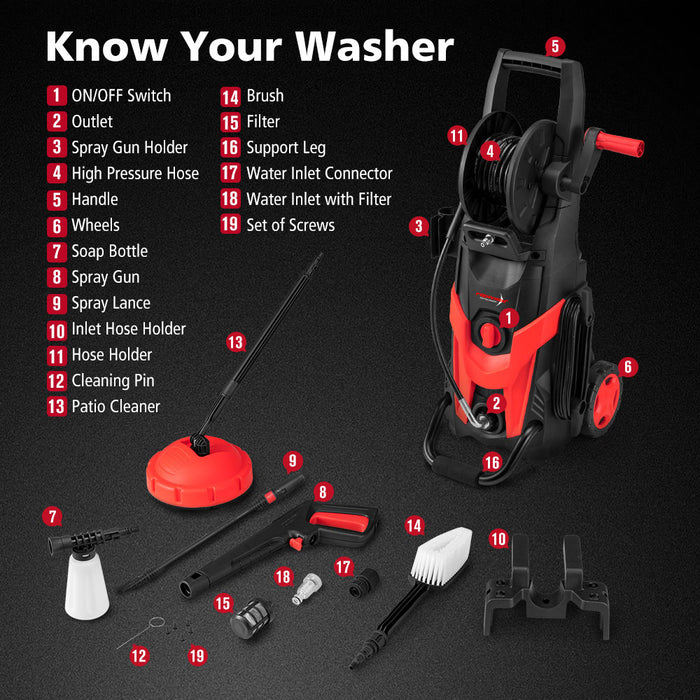 Know Your Washer

1 ON/OFF Switch
2 Outlet
3 Spray Gun Holder
4 High Pressure Hose
5 Handle
6 Wheels
7 Soap Bottle
8 Spray Gun
9 Spray Lance
10 Inlet Hose Holder
11 Hose Holder
12 Cleaning Pin
13 Patio Cleaner

14 Brush
15 Filter
16 Support Leg
17 Water Inlet Connector
18 Water Inlet with Filter
19 Set of Screws

5 11 4 3 1 6 2 16 13 9 8 7 14 10 18 17 15 12 19