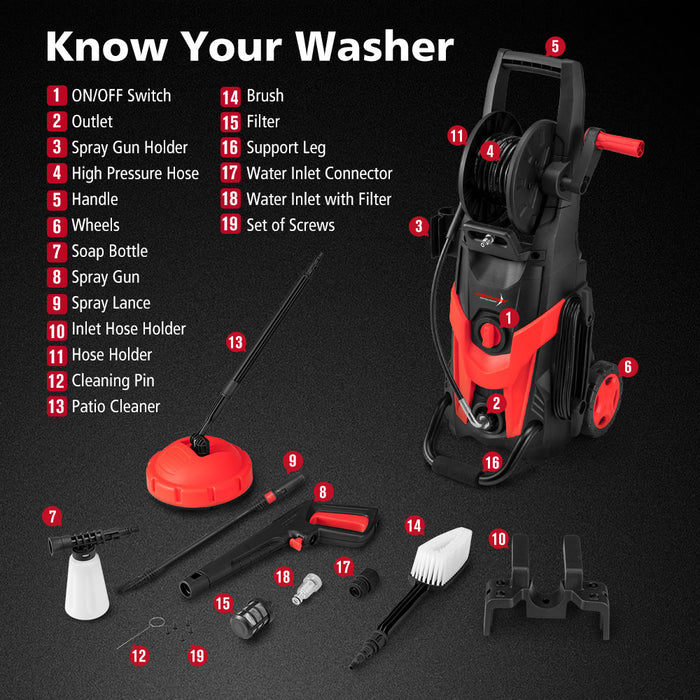 Know Your Washer

1 ON/OFF Switch
2 Outlet
3 Spray Gun Holder
4 High Pressure Hose
5 Handle
6 Wheels
7 Soap Bottle
8 Spray Gun
9 Spray Lance
10 Inlet Hose Holder
11 Hose Holder
12 Cleaning Pin
13 Patio Cleaner

14 Brush
15 Filter
16 Support Leg
17 Water Inlet Connector
18 Water Inlet with Filter
19 Set of Screws

5
11
4
3
1
6
2
16
13
9
8
7
14
10
18
17
15
12
19