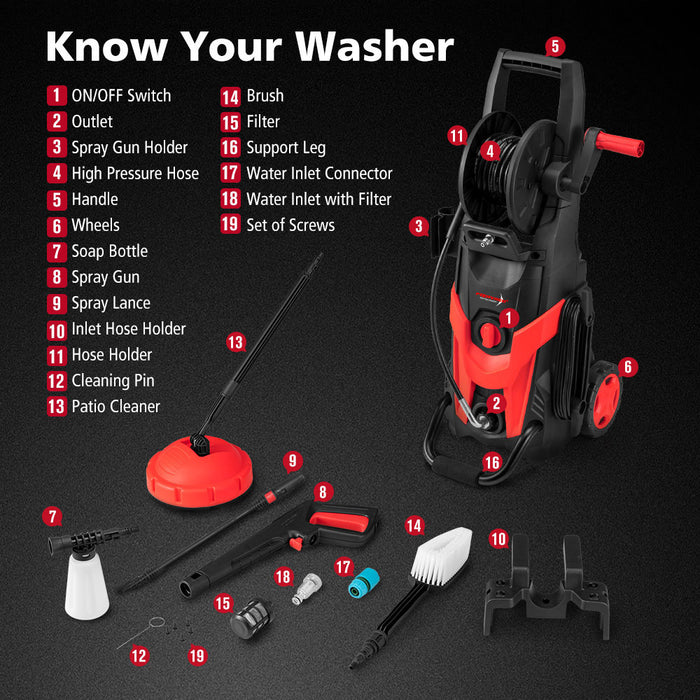 Know Your Washer

1 ON/OFF Switch
2 Outlet
3 Spray Gun Holder
4 High Pressure Hose
5 Handle
6 Wheels
7 Soap Bottle
8 Spray Gun
9 Spray Lance
10 Inlet Hose Holder
11 Hose Holder
12 Cleaning Pin
13 Patio Cleaner

14 Brush
15 Filter
16 Support Leg
17 Water Inlet Connector
18 Water Inlet with Filter
19 Set of Screws

5
11
4
3
1
6
2
16
13
9
8
7
14
10
18
17
15
12
19