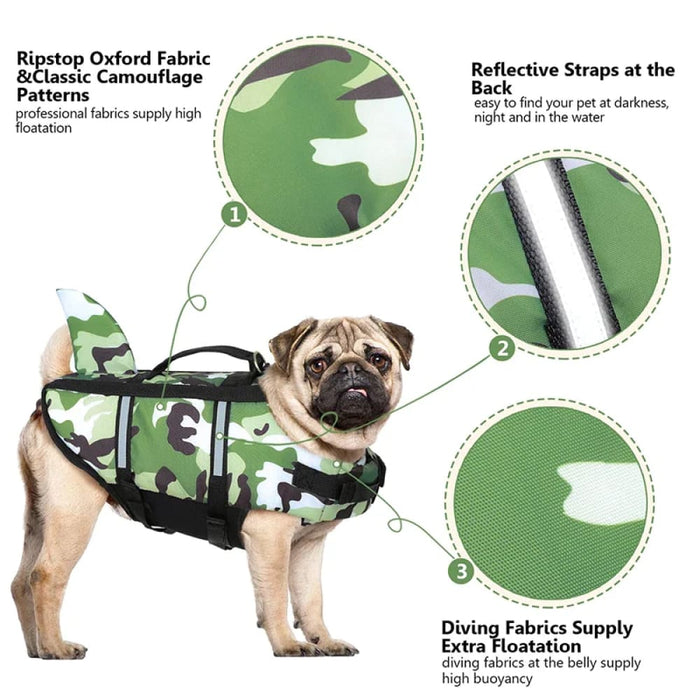 Ripstop Oxford Fabric &Classic Camouflage Patterns
professional fabrics supply high floatation

1

Reflective Straps at the Back
easy to find your pet at darkness, night and in the water

2

3

Diving Fabrics Supply Extra Floatation
diving fabrics at the belly supply high buoyancy