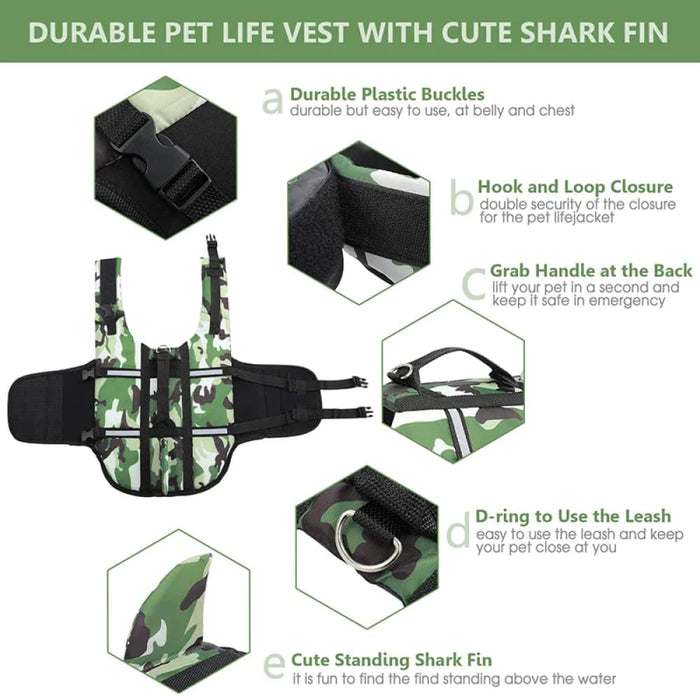 DURABLE PET LIFE VEST WITH CUTE SHARK FIN

a Durable Plastic Buckles
durable but easy to use, at belly and chest

b Hook and Loop Closure
double security of the closure for the pet lifejacket

c Grab Handle at the Back
lift your pet in a second and keep it safe in emergency

d D-ring to Use the Leash
easy to use the leash and keep your pet close at you

e Cute Standing Shark Fin
it is fun to find the find standing above the water