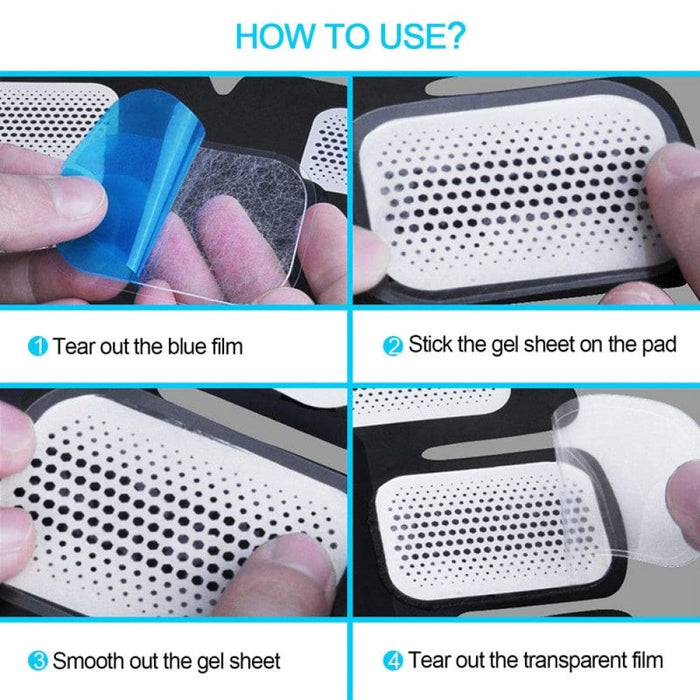 HOW TO USE?

1 Tear out the blue film

2 Stick the gel sheet on the pad

3 Smooth out the gel sheet

4 Tear out the transparent film