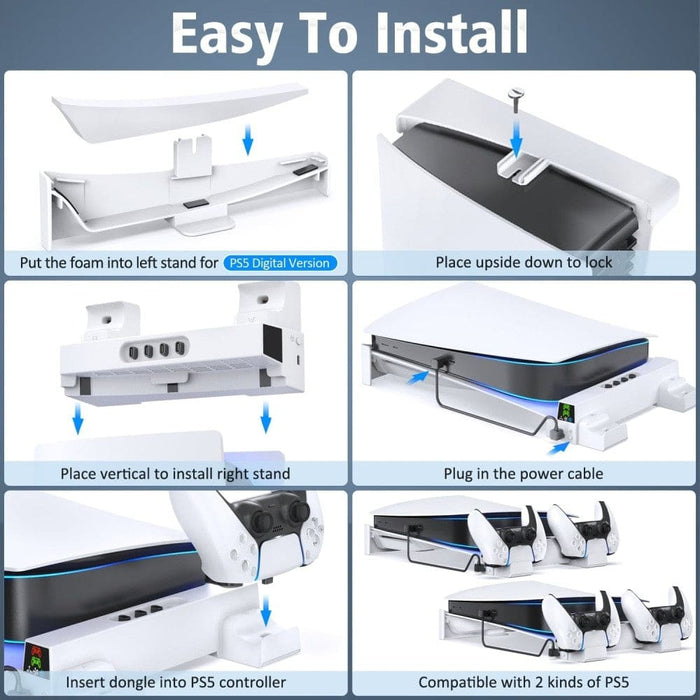 Easy To Install

Put the foam into left stand for PS5 Digital Version

Place upside down to lock

Place vertical to install right stand

Plug in the power cable

Insert dongle into PS5 controller

Compatible with 2 kinds of PS5