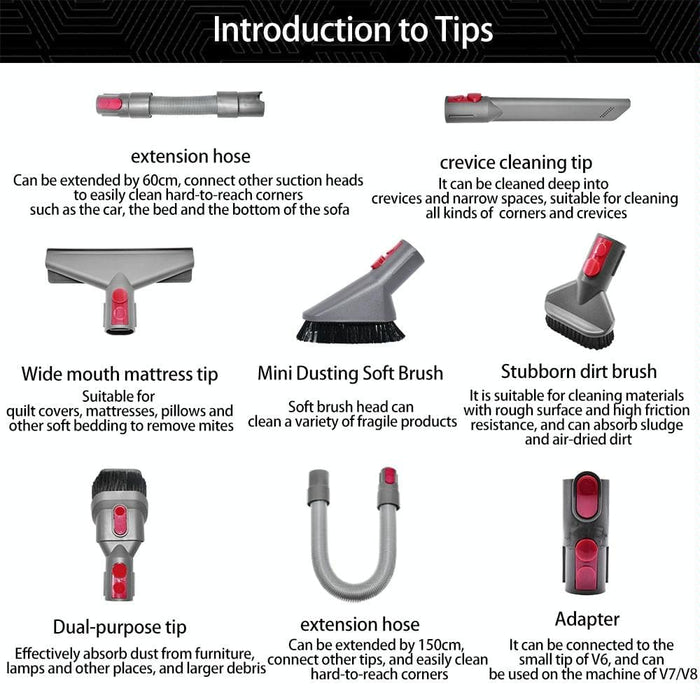 Introduction to Tips

extension hose
Can be extended by 60cm, connect other suction heads to easily clean hard-to-reach corners such as the car, the bed and the bottom of the sofa

crevice cleaning tip
It can be cleaned deep into crevices and narrow spaces, suitable for cleaning all kinds of corners and crevices

Wide mouth mattress tip
Suitable for quilt covers, mattresses, pillows and other soft bedding to remove mites

Mini Dusting Soft Brush
Soft brush head can clean a variety of fragile products

Stubborn dirt brush
It is suitable for cleaning materials with rough surface and high friction resistance, and can absorb sludge and air-dried dirt

Dual-purpose tip
Effectively absorb dust from furniture, lamps and other places, and larger debris

extension hose
Can be extended by 150cm, connect other tips, and easily clean hard-to-reach corners

Adapter
It can be connected to the small tip of V6, and can be used on the machine of V7/V8