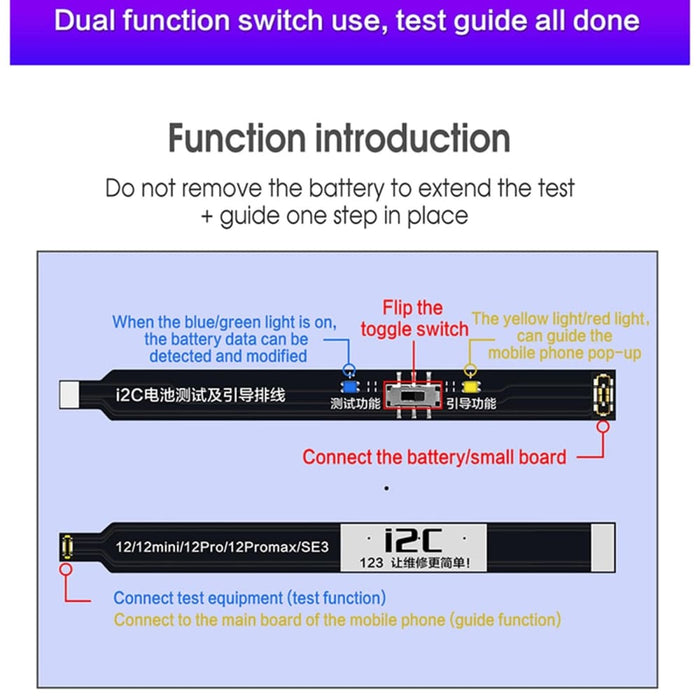 Dual function switch use, test guide all done

Function introduction

Do not remove the battery to extend the test + guide one step in place

When the blue/green light is on, the battery data can be detected and modified

Flip the toggle switch

The yellow light/red light, can guide the mobile phone pop-up

i2C电池测试及引导排线

测试功能

引导功能

Connect the battery/small board

12/12mini/12Pro/12Promax/SE3

i2C

123 让维修更简单!

Connect test equipment (test function)

Connect to the main board of the mobile phone (guide function)