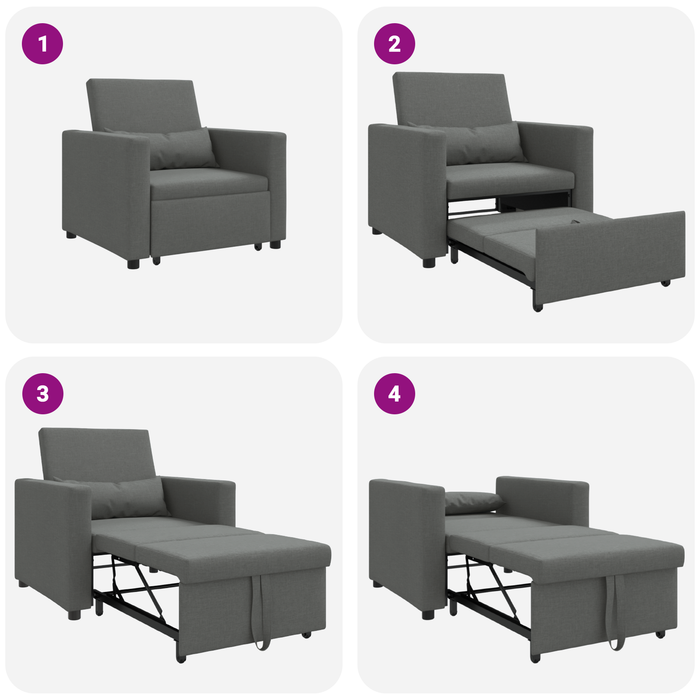 1

2

3

4