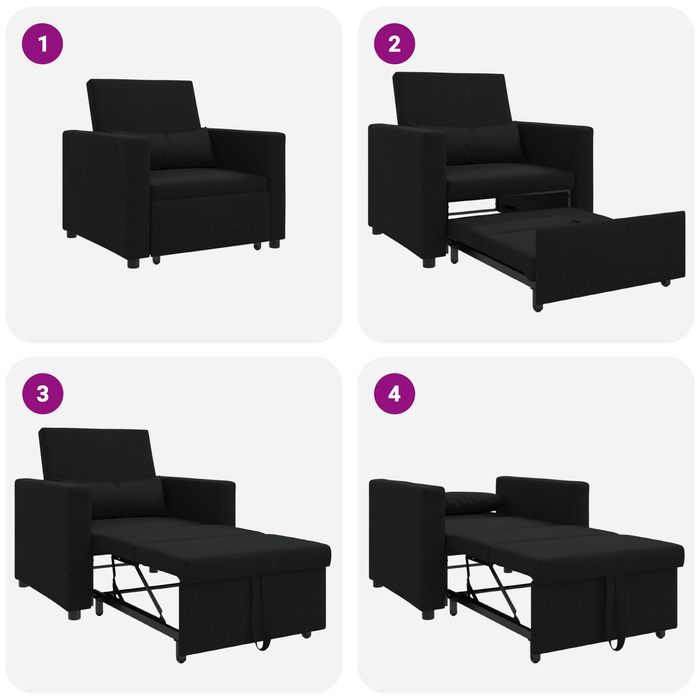 1

2

3

4