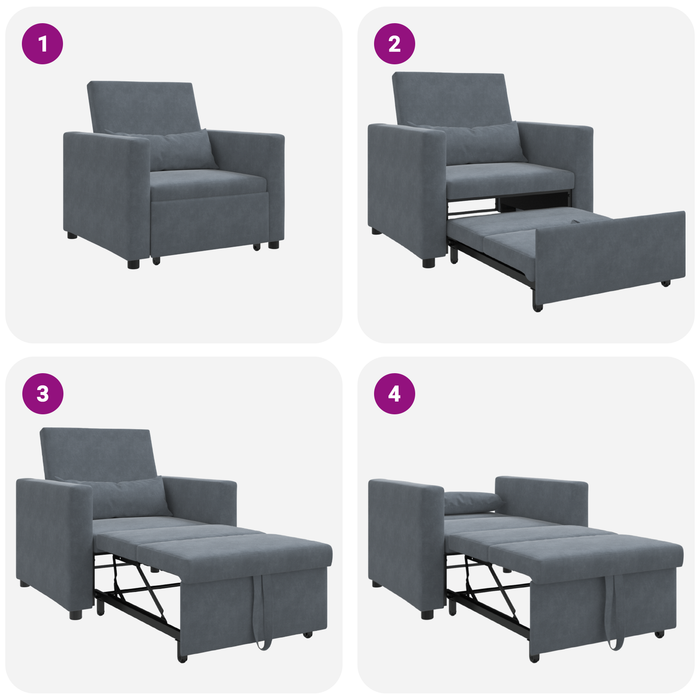 1

2

3

4