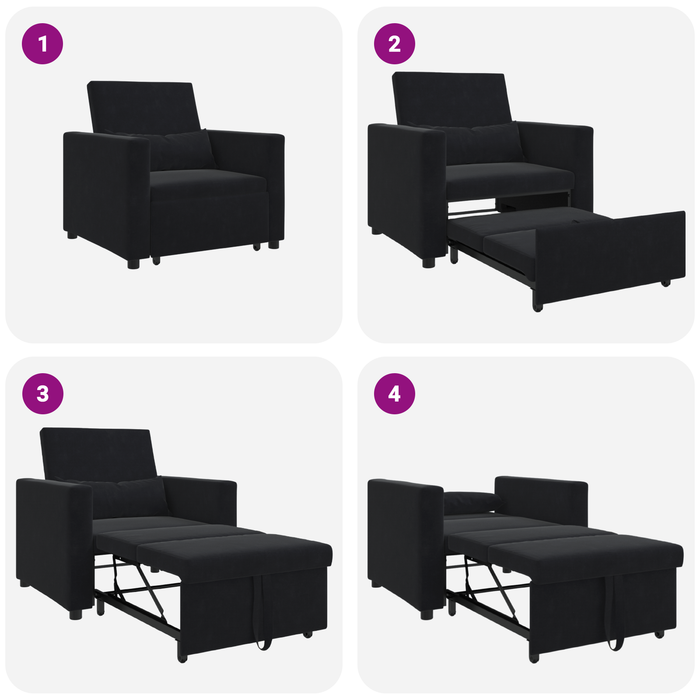 1

2

3

4