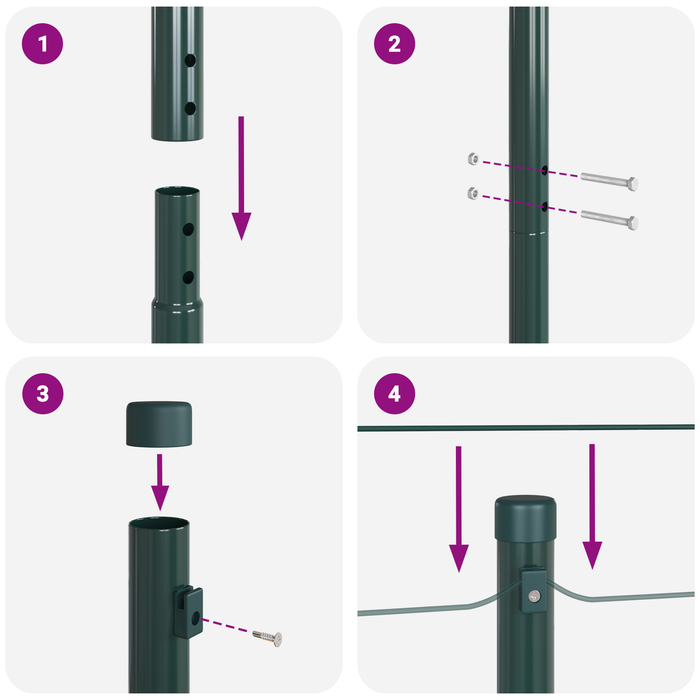 1

2

3

4