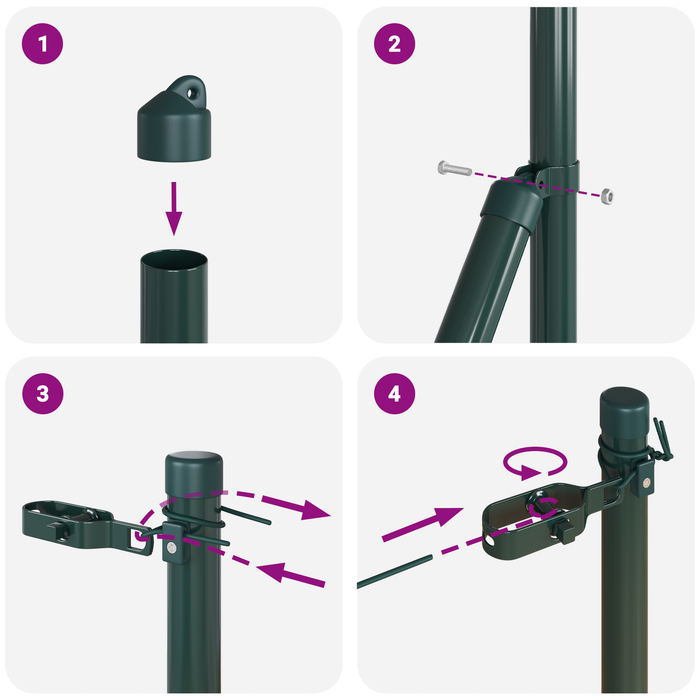 1

2

3

4