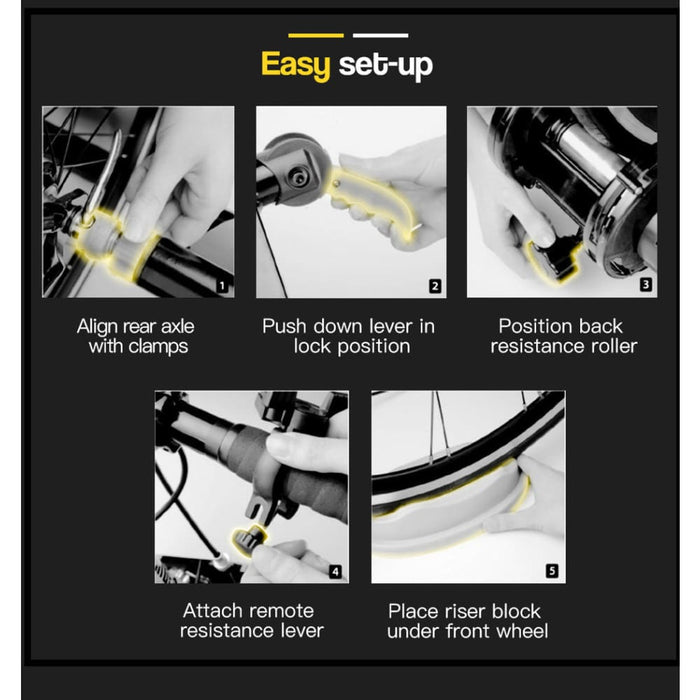 Easy set-up

1

Align rear axle with clamps

2

Push down lever in lock position

3

Position back resistance roller

4

Attach remote resistance lever

5

Place riser block under front wheel