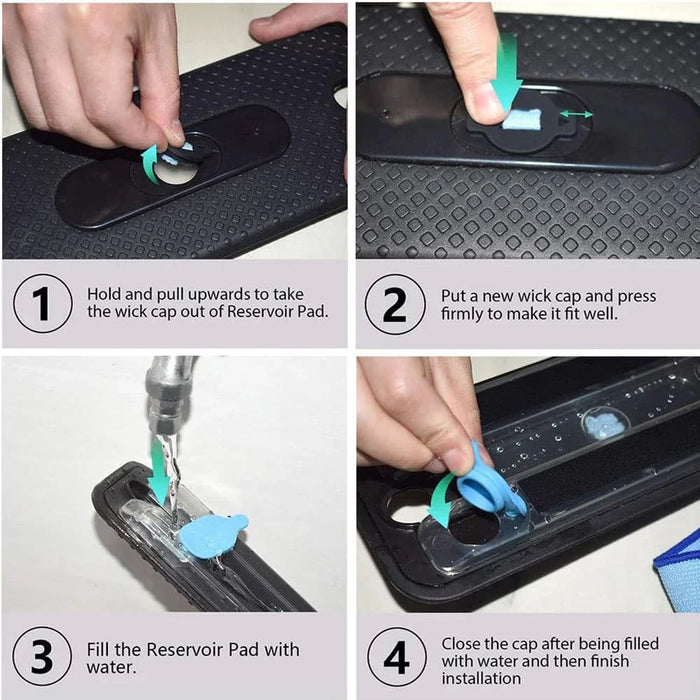 1

Hold and pull upwards to take the wick cap out of Reservoir Pad.

2

Put a new wick cap and press firmly to make it fit well.

3

Fill the Reservoir Pad with water.

4

Close the cap after being filled with water and then finish installation