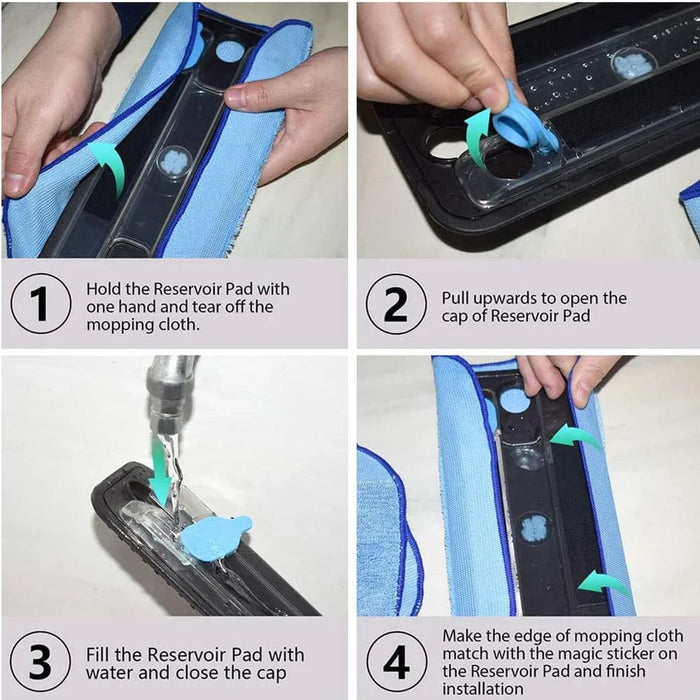 1

Hold the Reservoir Pad with one hand and tear off the mopping cloth.

2

Pull upwards to open the cap of Reservoir Pad

3

Fill the Reservoir Pad with water and close the cap

4

Make the edge of mopping cloth match with the magic sticker on the Reservoir Pad and finish installation