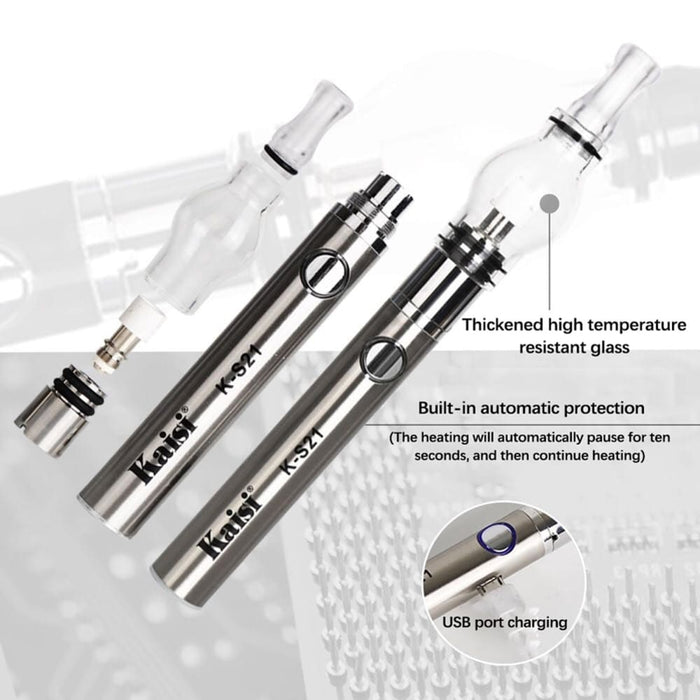 Kaisi® K-S21

Kaisi® K-S21

Thickened high temperature resistant glass

Built-in automatic protection
(The heating will automatically pause for ten seconds, and then continue heating)

USB port charging