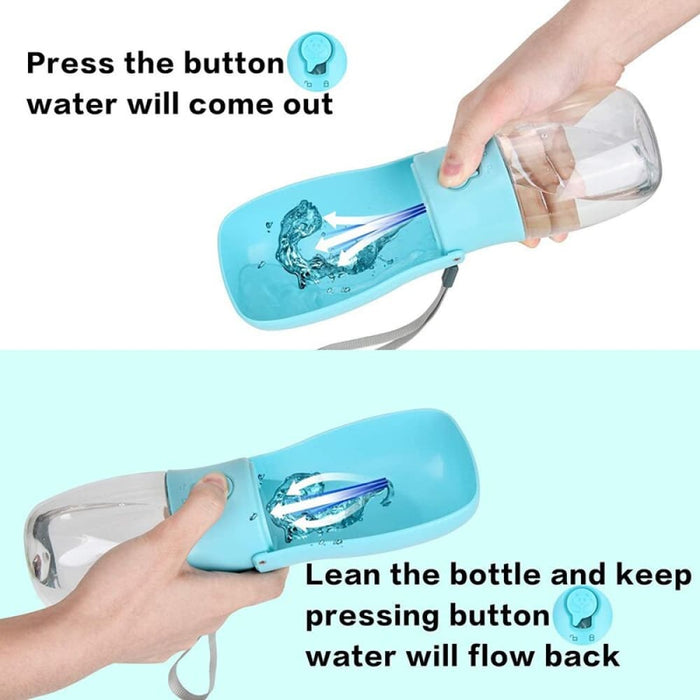 Press the button
water will come out

Lean the bottle and keep
pressing button
water will flow back