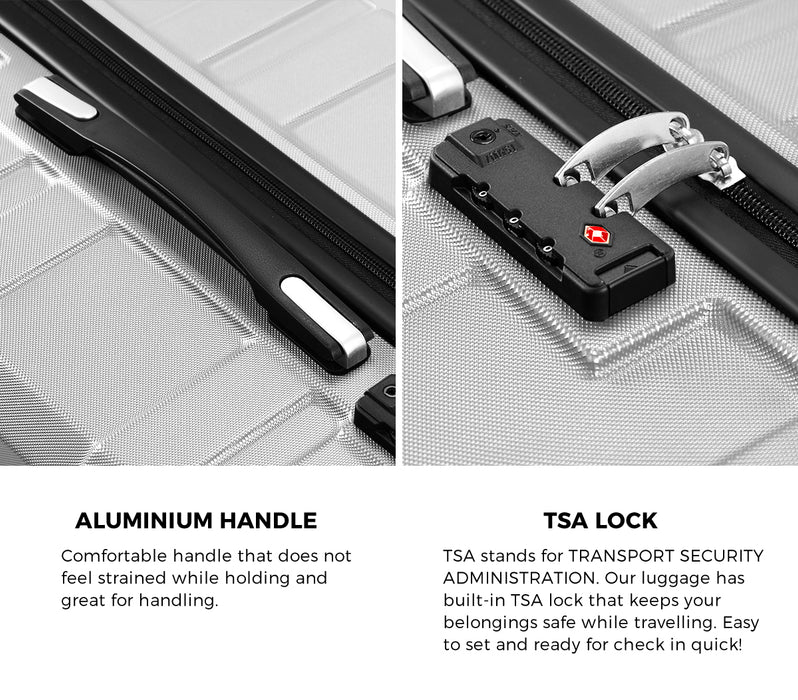 ALUMINIUM HANDLE

Comfortable handle that does not feel strained while holding and great for handling.

TSA LOCK

TSA stands for TRANSPORT SECURITY ADMINISTRATION. Our luggage has built-in TSA lock that keeps your belongings safe while travelling. Easy to set and ready for check in quick!